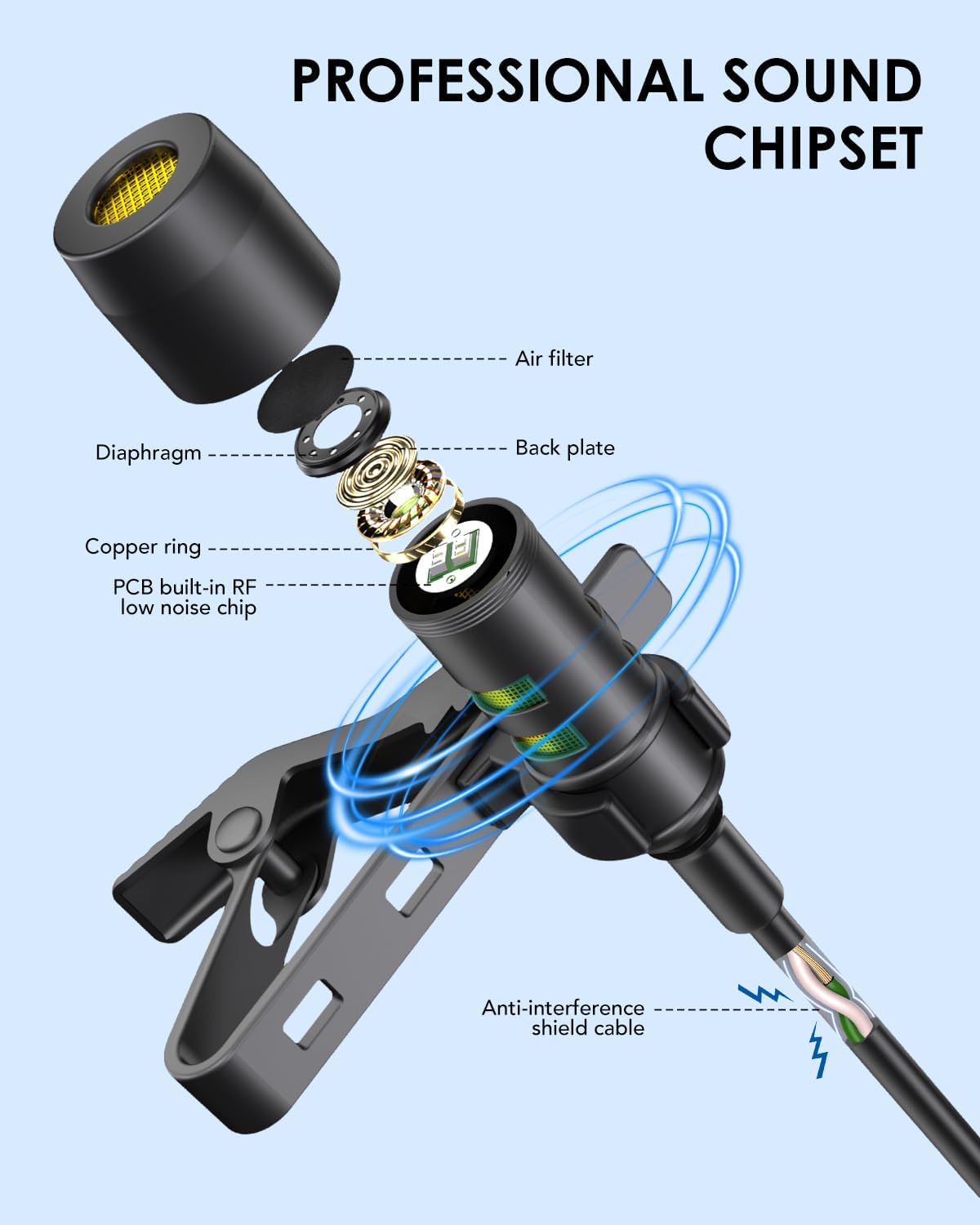 PROFESSIONAL SOUND CHIPSET

Air filter

Diaphragm

Back plate

Copper ring

PCB built-in RF low noise chip

Anti-interference shield cable